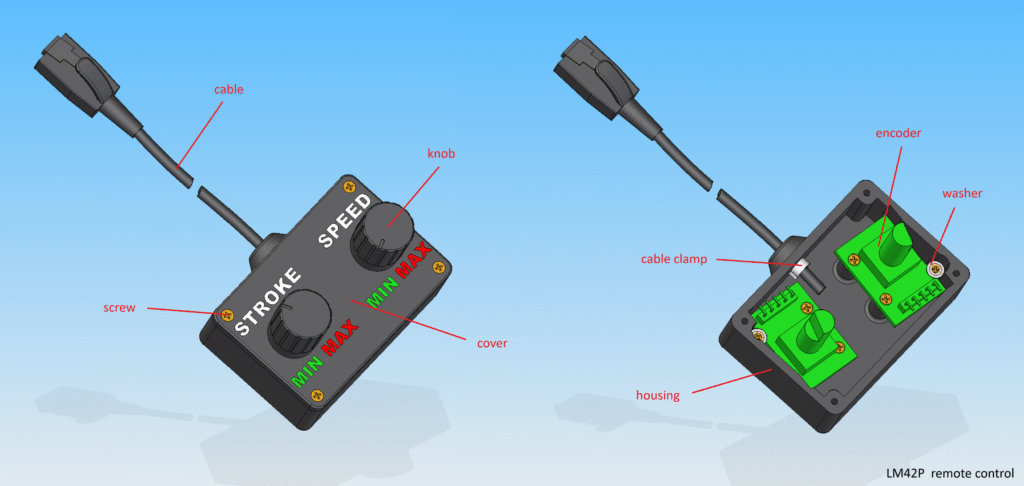 cable

knob

SPEED

MIN MAX

STROKE

MIN MAX

screw

cover

encoder

washer

cable clamp

housing

LM42P remote control