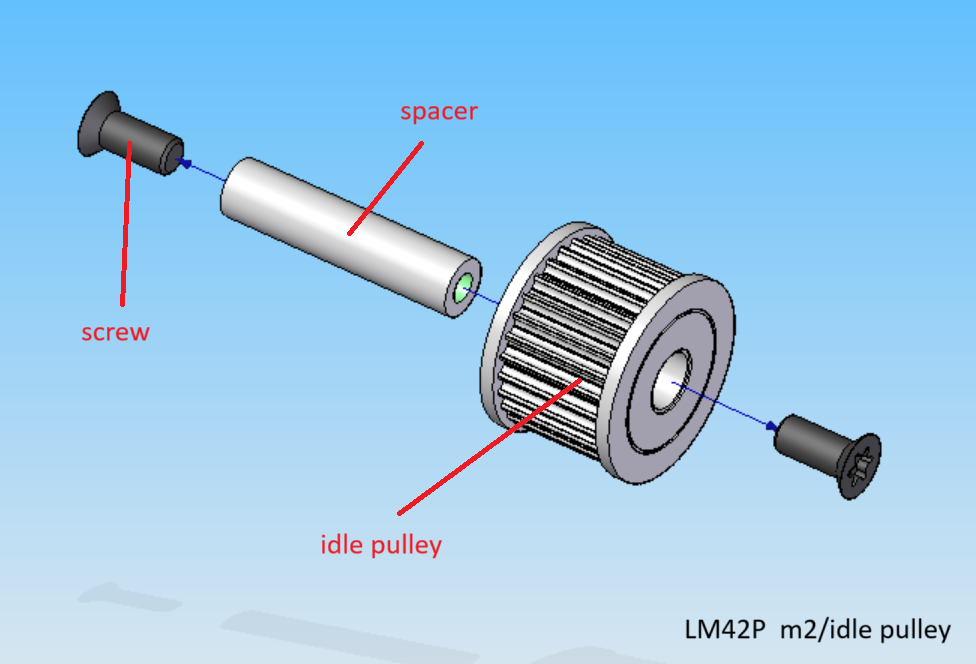 spacer

screw

idle pulley

LM42P m2/idle pulley