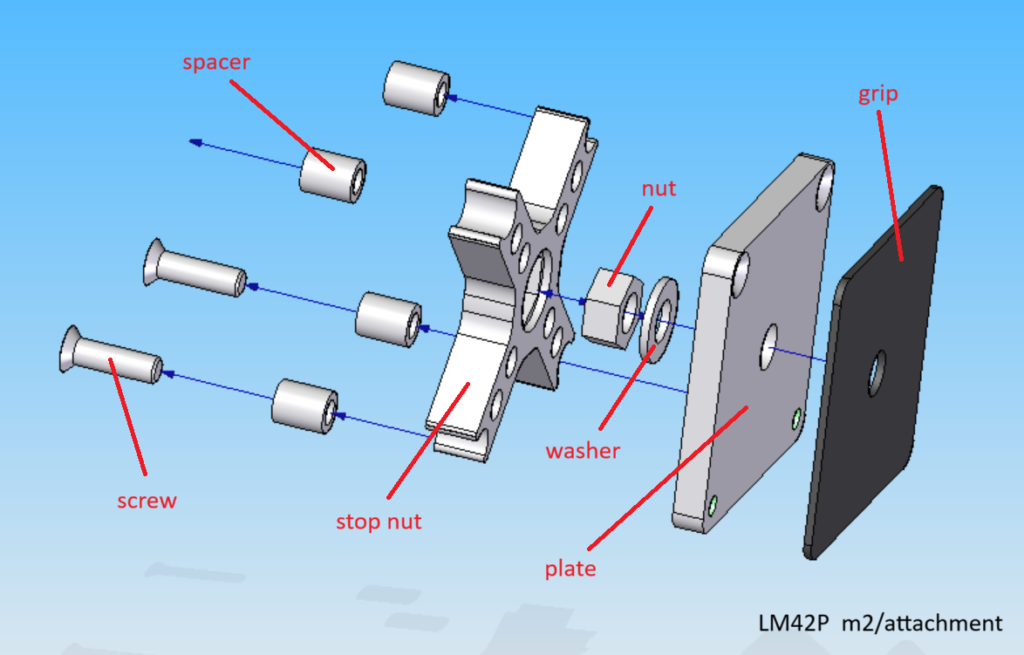 spacer

grip

nut

washer

screw

stop nut

plate

LM42P m2/attachment