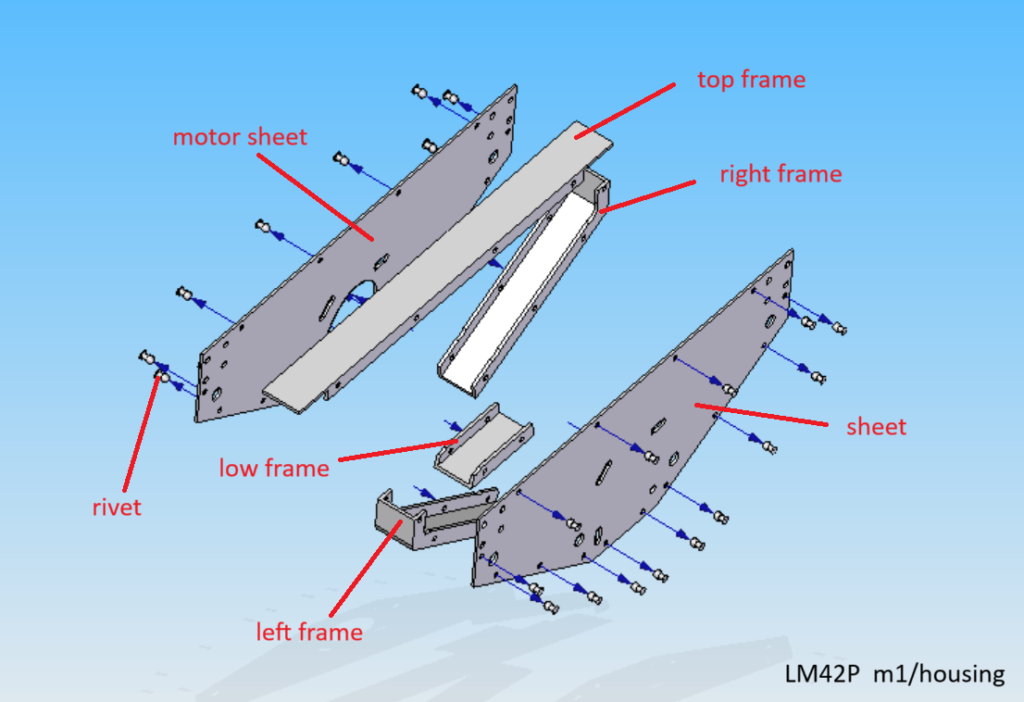 top frame

motor sheet

right frame

sheet

low frame

rivet

left frame

LM42P m1/housing