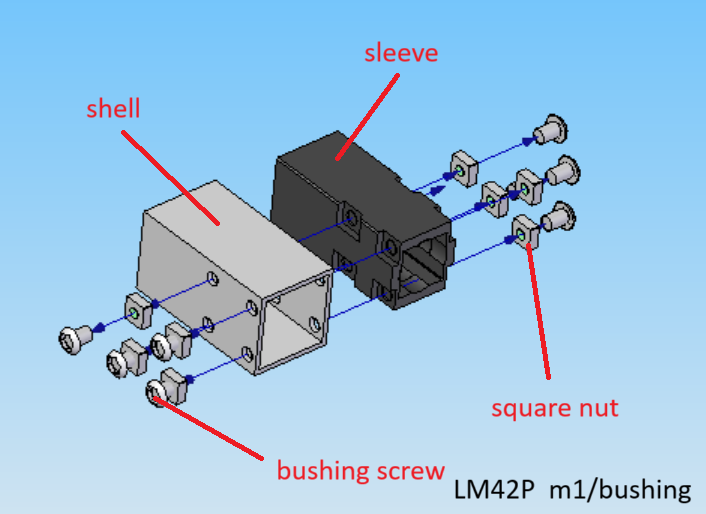 sleeve

shell

square nut

bushing screw

LM42P m1/bushing